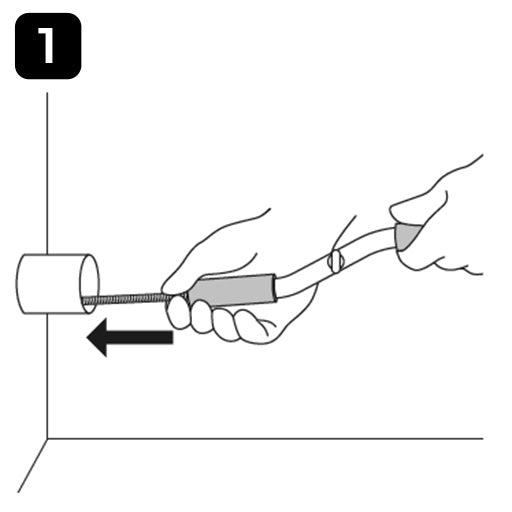 1